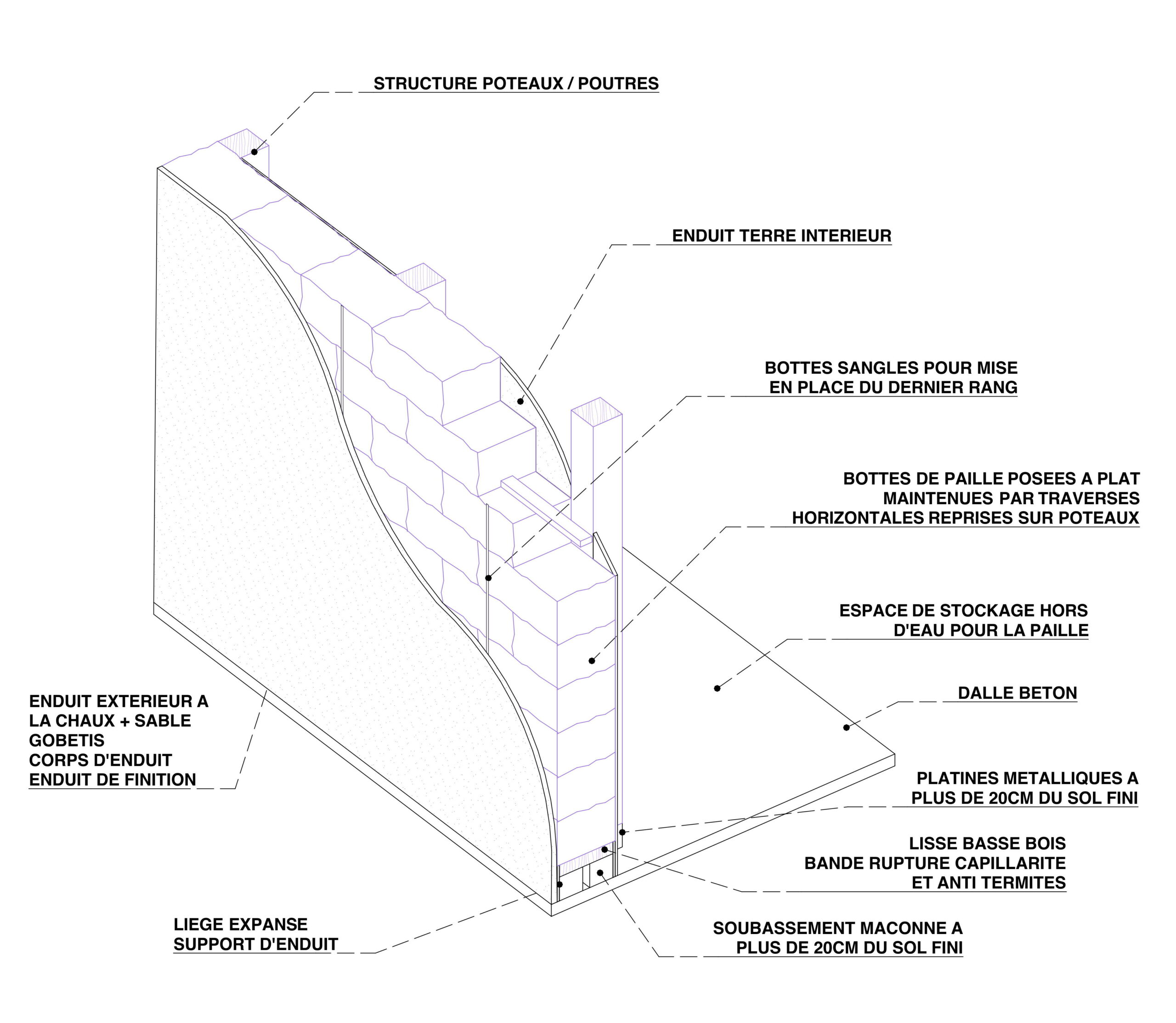 STRUCTURE POTEAUX / POUTRES

ENDUIT TERRE INTERIEUR

BOTTES SANGLES POUR MISE EN PLACE DU DERNIER RANG

BOTTES DE PAILLE POSEES A PLAT MAINTENUES PAR TRAVERSES HORIZONTALES REPRISES SUR POTEAUX

ESPACE DE STOCKAGE HORS D'EAU POUR LA PAILLE

DALLE BETON

ENDUIT EXTERIEUR A LA CHAUX + SABLE
GOBETIS
CORPS D'ENDUIT
ENDUIT DE FINITION

PLATINES METALLIQUES A PLUS DE 20CM DU SOL FINI

LISSE BASSE BOIS
BANDE RUPTURE CAPILLARITE ET ANTI TERMITES

LIEGE EXPANSE SUPPORT D'ENDUIT

SOUBASSEMENT MACONNE A PLUS DE 20CM DU SOL FINI